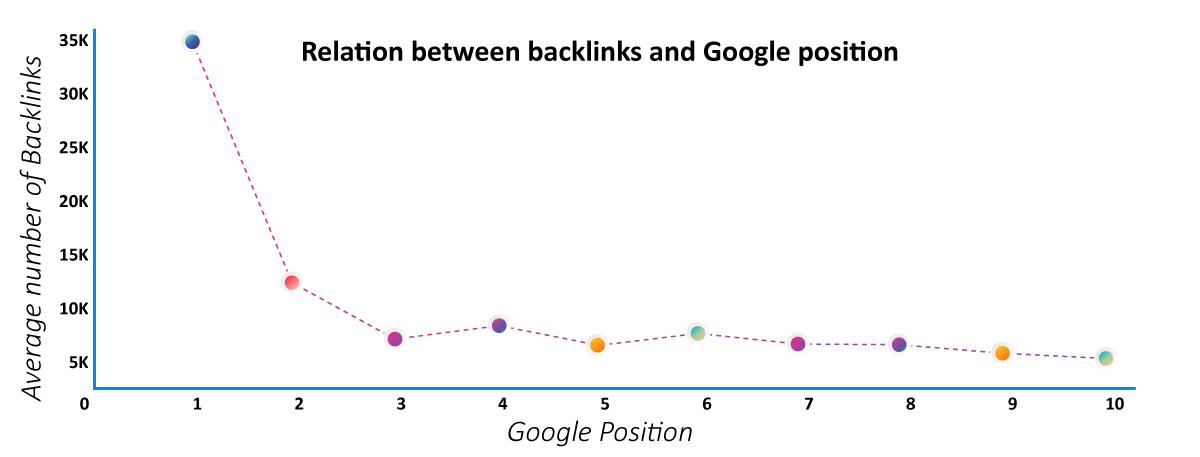 Relation between backlinks and Google position

Average number of Backlinks

35K
30K
25K
20K
15K
10K
5K

0 1 2 3 4 5 6 7 8 9 10

Google Position