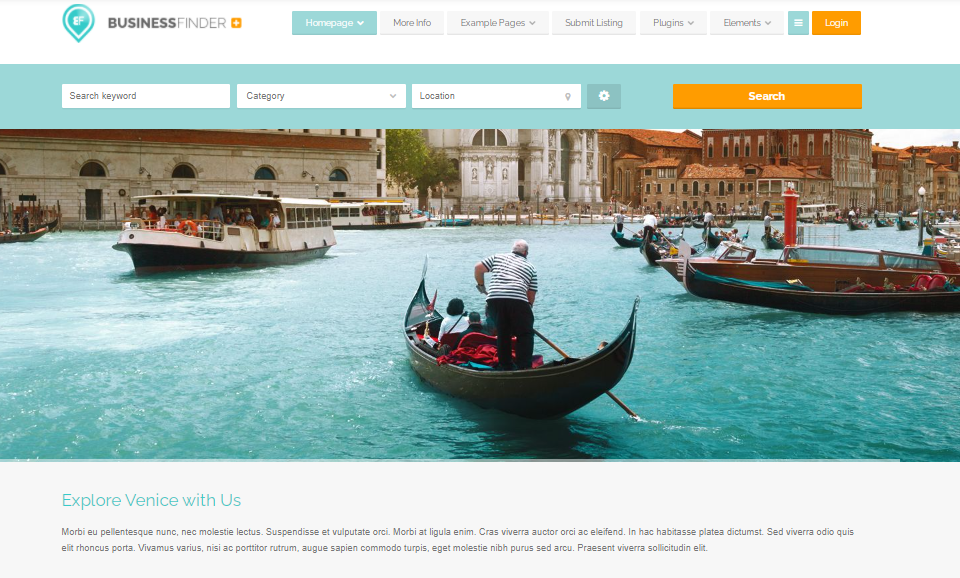 BF BUSINESSFINDER +

Homepage More Info Example Pages Submit Listing Plugins Elements Login

Search keyword
Category
Location
Search

Explore Venice with Us

Morbi eu pellentesque nunc, nec molestie lectus. Suspendisse et vulputate orci. Morbi at ligula enim. Cras viverra auctor orci ac eleifend. In hac habitasse platea dictumst. Sed viverra odio quis elit rhoncus porta. Vivamus varius, nisi ac porttitor rutrum, augue sapien commodo turpis, eget molestie nibh purus sed arcu. Praesent viverra sollicitudin elit.