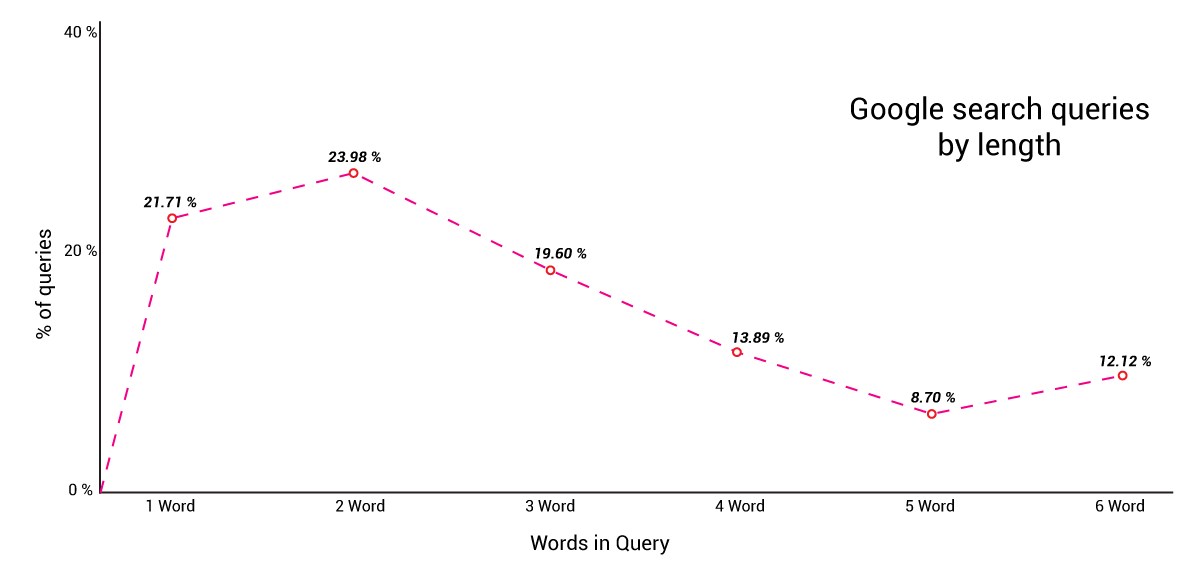 Google search queries by length

40 %
20 %
0 %

% of queries

21.71 %
23.98 %
19.60 %
13.89 %
8.70 %
12.12 %

1 Word
2 Word
3 Word
4 Word
5 Word
6 Word

Words in Query