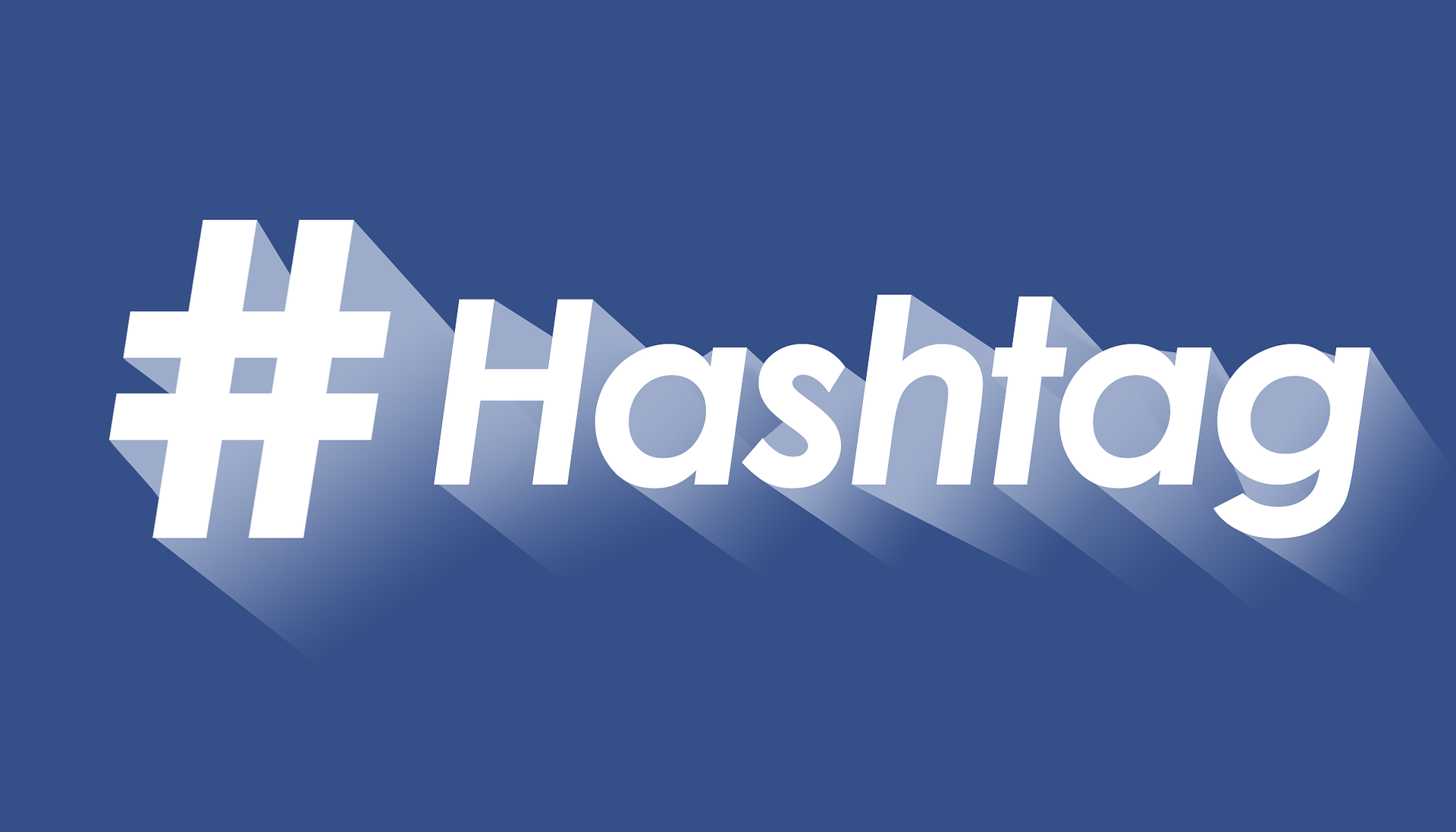 #Hashtag