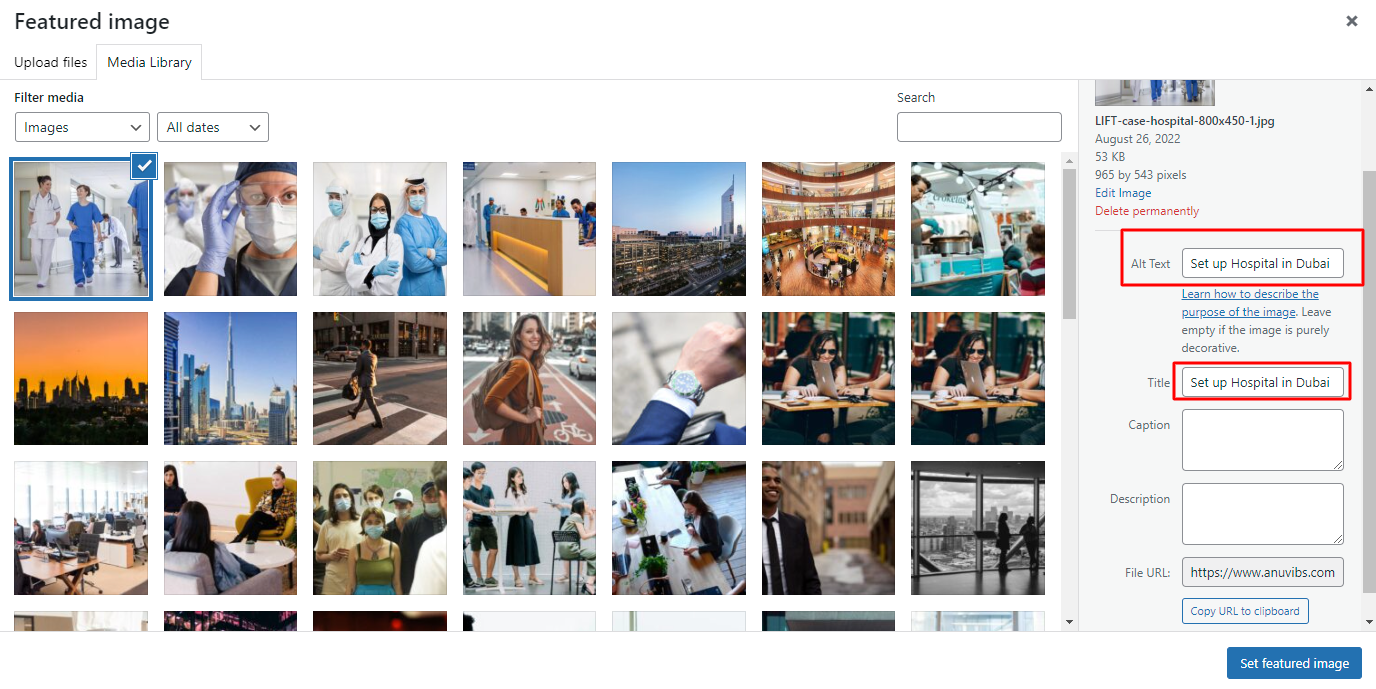 Featured image

×

Upload files

Media Library

Filter media

Images

All dates

Search

LIFT-case-hospital-800x450-1.jpg

August 26, 2022

53 KB

965 by 543 pixels

Edit Image

Delete permanently

Alt Text

Set up Hospital in Dubai

Learn how to describe the purpose of the image. Leave empty if the image is purely decorative.

Title

Set up Hospital in Dubai

Caption

Description

File URL:

https://www.anuvibs.com

Copy URL to clipboard

Set featured image