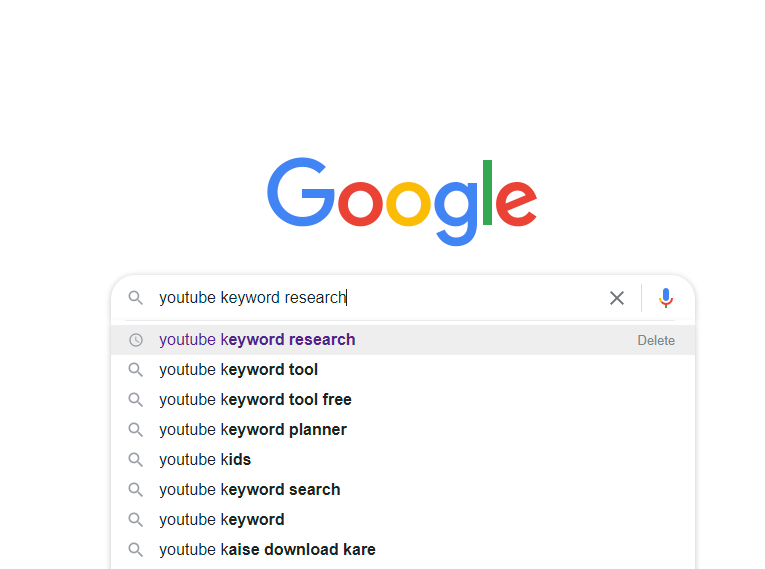 Google

youtube keyword research

youtube keyword research Delete
youtube keyword tool
youtube keyword tool free
youtube keyword planner
youtube kids
youtube keyword search
youtube keyword
youtube kaise download kare